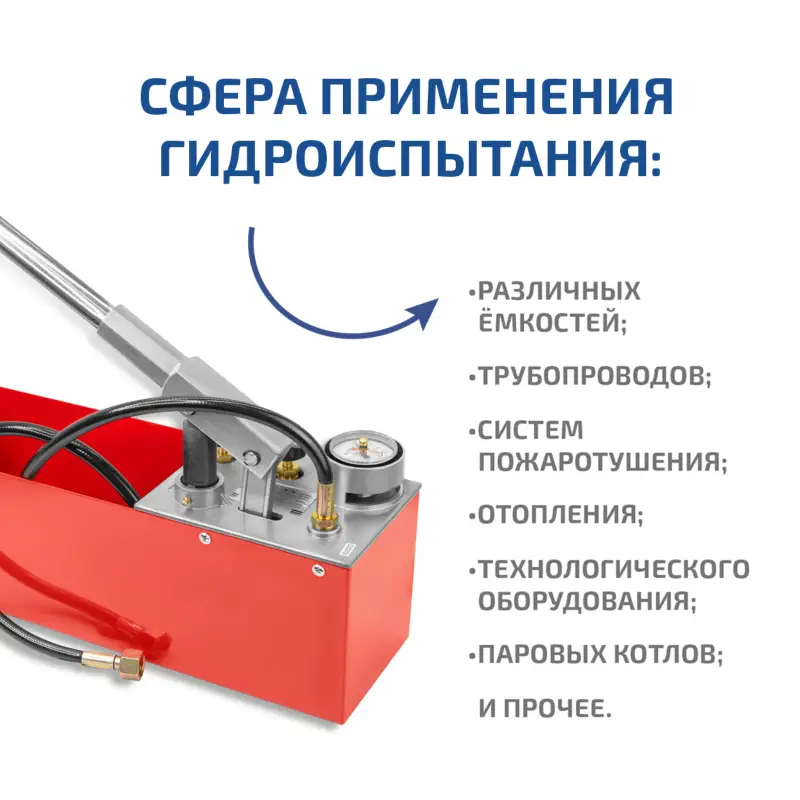 СФЕРА ПРИМЕНЕНИЯ ГИДРОИСПЫТАНИЯ:

•РАЗЛИЧНЫХ ЁМКОСТЕЙ;

•ТРУБОПРОВОДОВ;

•СИСТЕМ ПОЖАРОТУШЕНИЯ;

•ОТОПЛЕНИЯ;

•ТЕХНОЛОГИЧЕСКОГО ОБОРУДОВАНИЯ;

•ПАРОВЫХ КОТЛОВ;

И ПРОЧЕЕ.